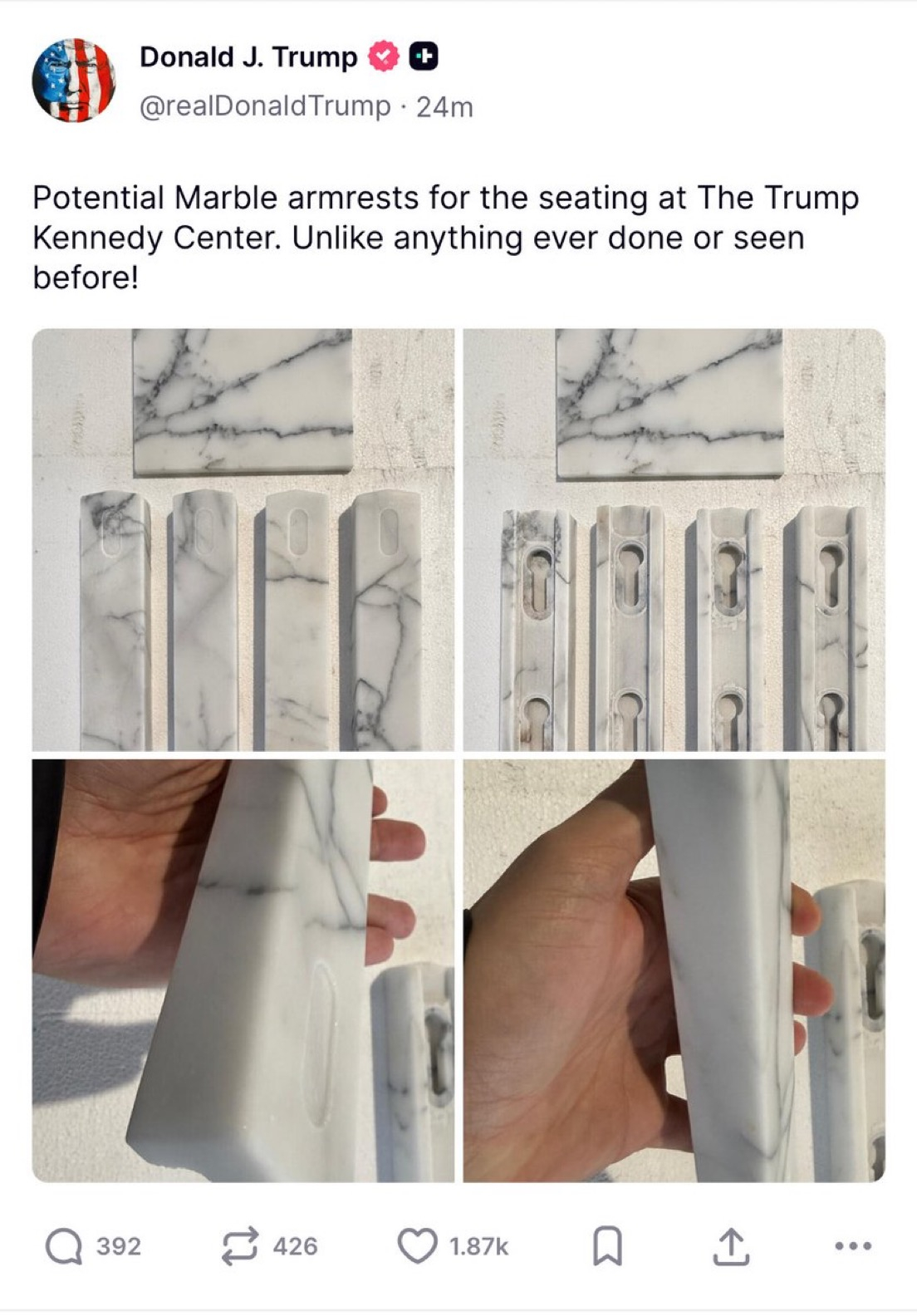 Donald J. Trump
@realDonaldTrump · 24m

Potential Marble armrests for the seating at The Trump Kennedy Center. Unlike anything ever done or seen before!

392 426 1.87k